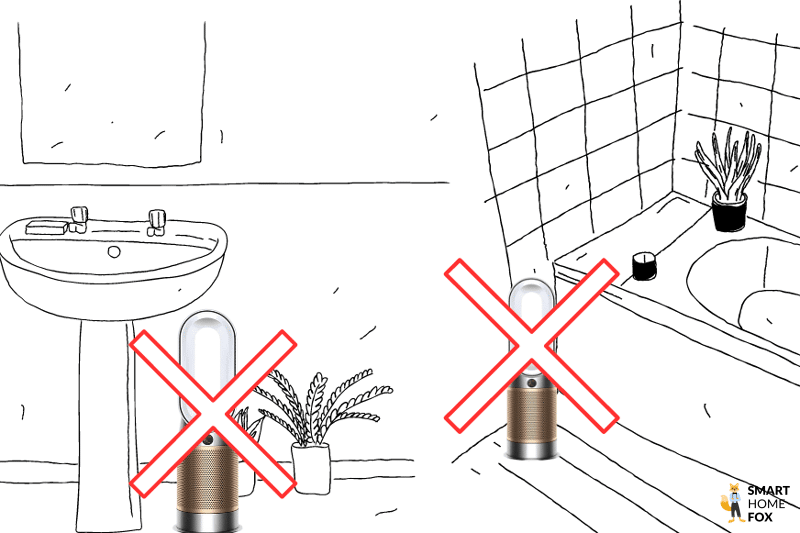 SMART HOME FOX